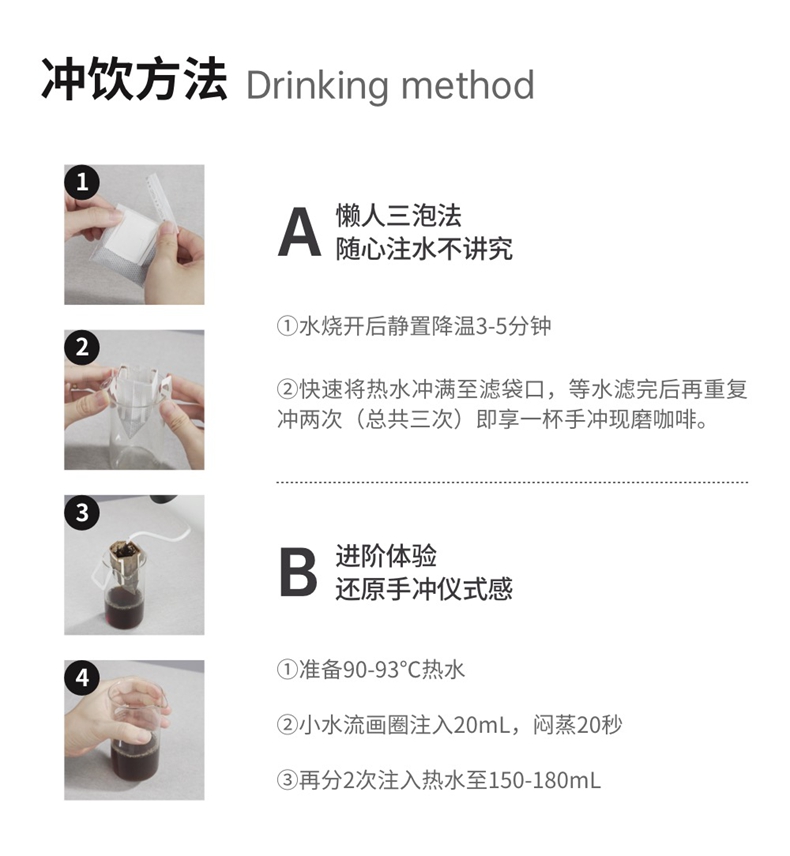 冲饮方法 Drinking method

1

2

3

4

A 懒人三泡法
随心注水不讲究

①水烧开后静置降温3-5分钟

②快速将热水冲满至滤袋口，等水滤完后再重复冲两次（总共三次）即享一杯手冲现磨咖啡。

B 进阶体验
还原手冲仪式感

①准备90-93°C热水

②小水流画圈注入20mL，闷蒸20秒

③再分2次注入热水至150-180mL