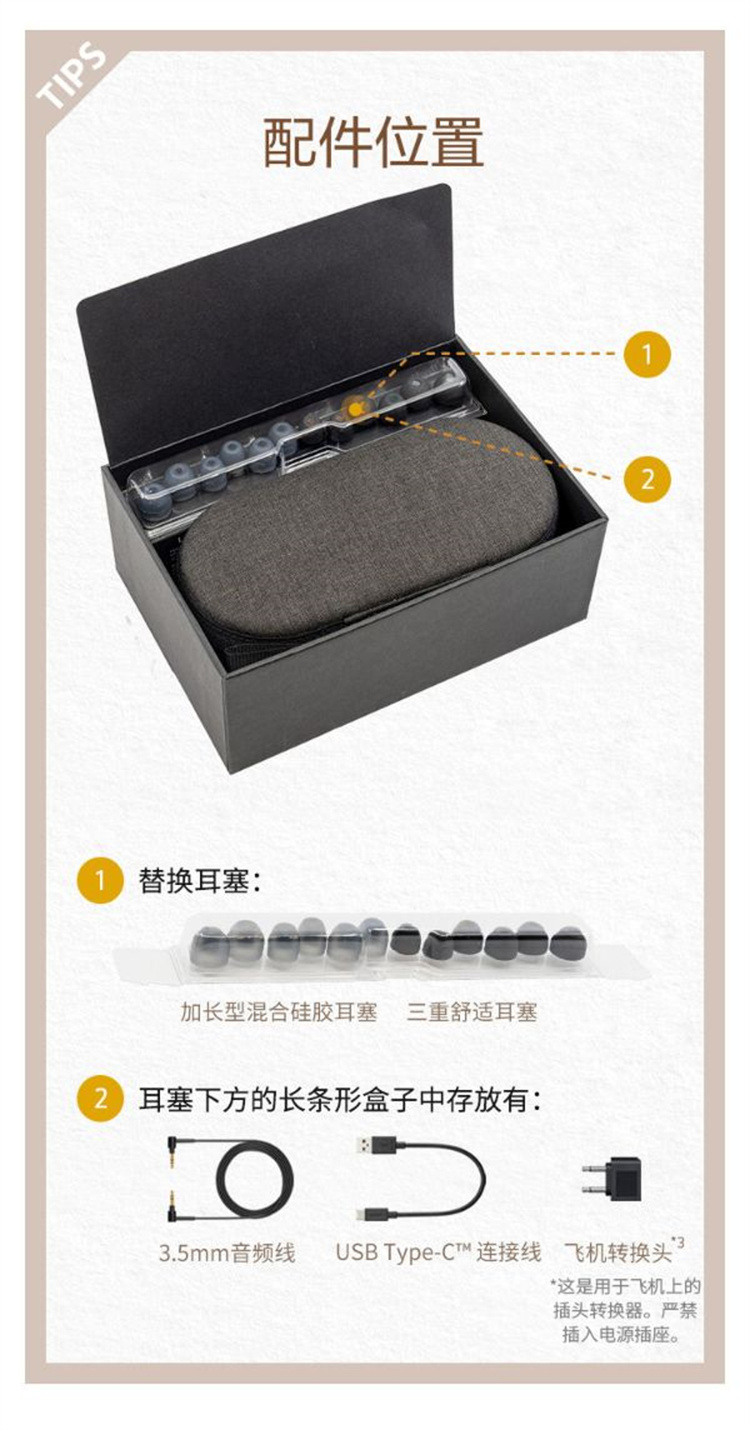 TIPS

配件位置

1

2

1 替换耳塞：

加长型混合硅胶耳塞　三重舒适耳塞

2 耳塞下方的长条形盒子中存放有：

3.5mm音频线

USB Type-C™ 连接线

飞机转换头$^{*3}$

*这是用于飞机上的插头转换器。严禁插入电源插座。