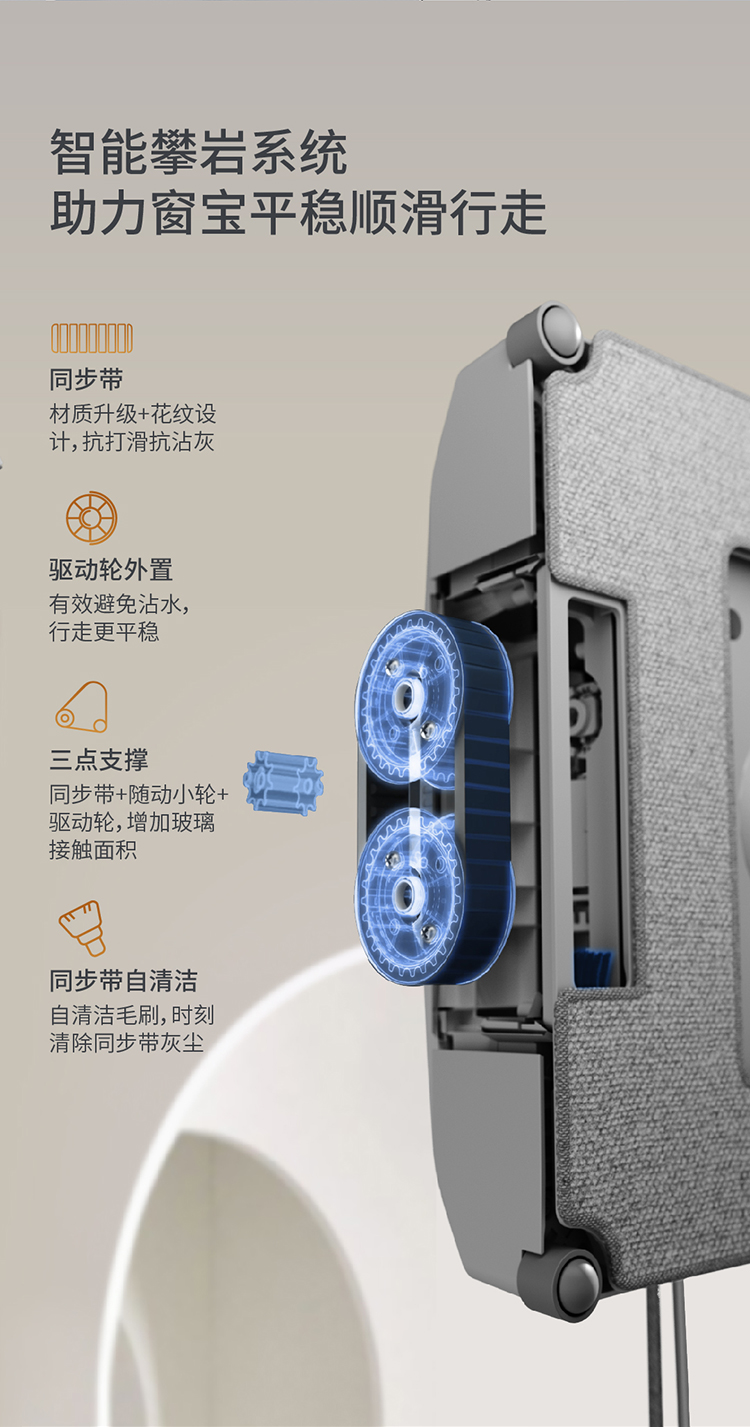 智能攀岩系统
助力窗宝平稳顺滑行走

同步带
材质升级+花纹设计，抗打滑抗沾灰

驱动轮外置
有效避免沾水，行走更平稳

三点支撑
同步带+随动小轮+驱动轮，增加玻璃接触面积

同步带自清洁
自清洁毛刷，时刻清除同步带灰尘