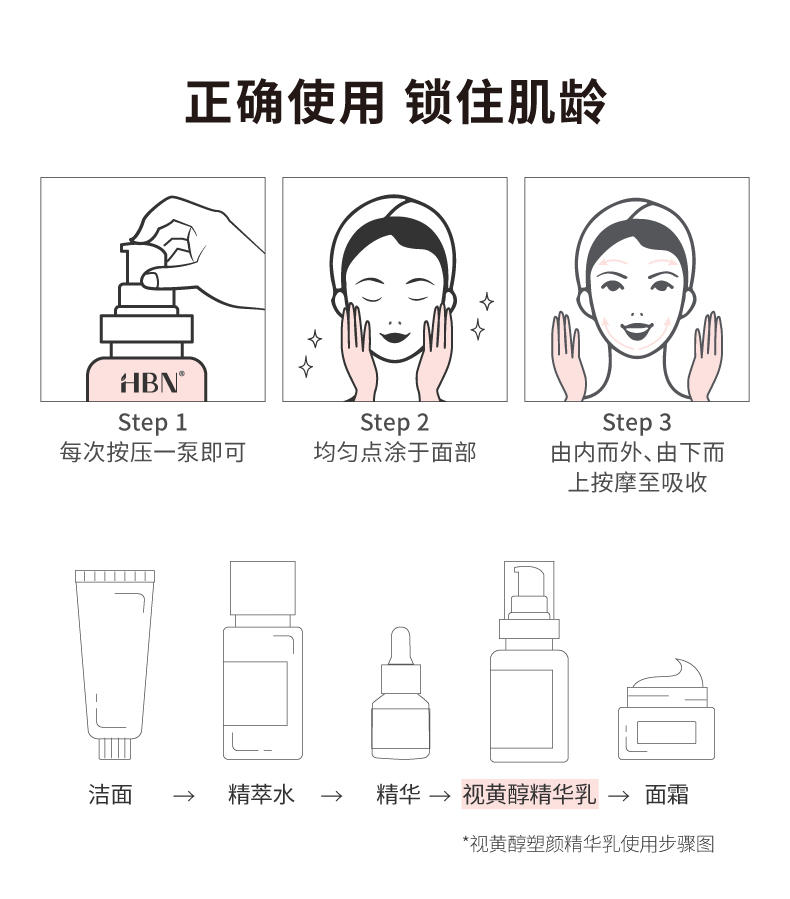 正确使用 锁住肌龄

HBN®

Step 1
每次按压一泵即可

Step 2
均匀点涂于面部

Step 3
由内而外、由下而上按摩至吸收

洁面 → 精萃水 → 精华 → 视黄醇精华乳 → 面霜

*视黄醇塑颜精华乳使用步骤图