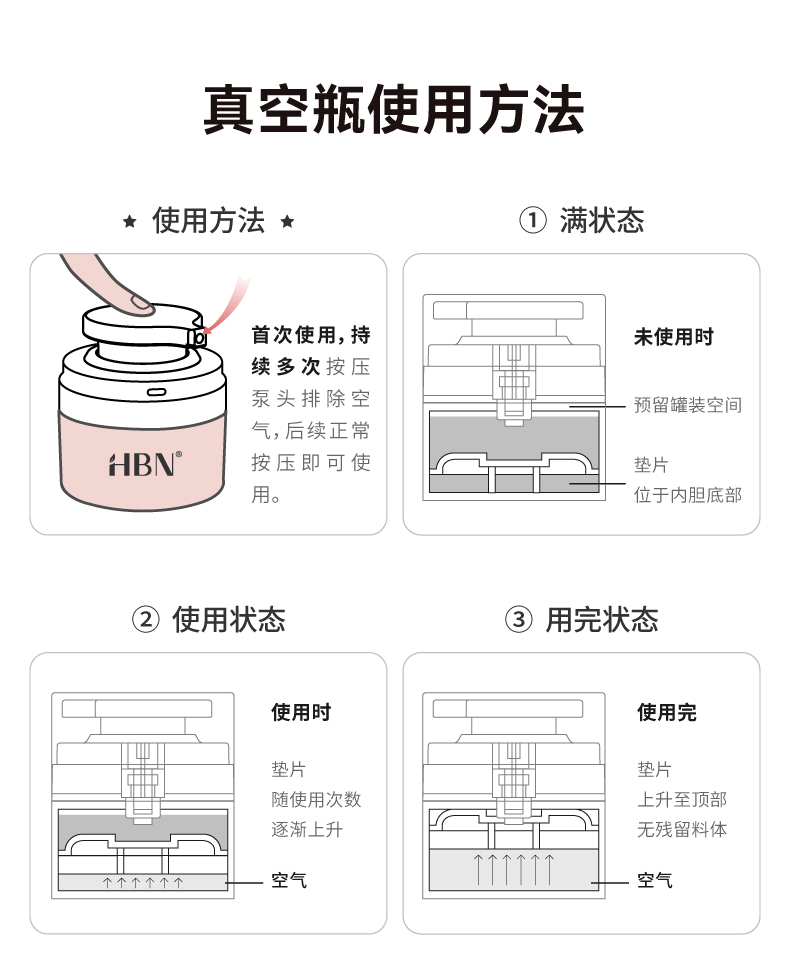 真空瓶使用方法

★ 使用方法 ★

HBN®

首次使用，持续多次按压泵头排除空气，后续正常按压即可使用。

① 满状态

未使用时

预留罐装空间

垫片
位于内胆底部

② 使用状态

使用时

垫片
随使用次数
逐渐上升

空气

③ 用完状态

使用完

垫片
上升至顶部
无残留料体

空气