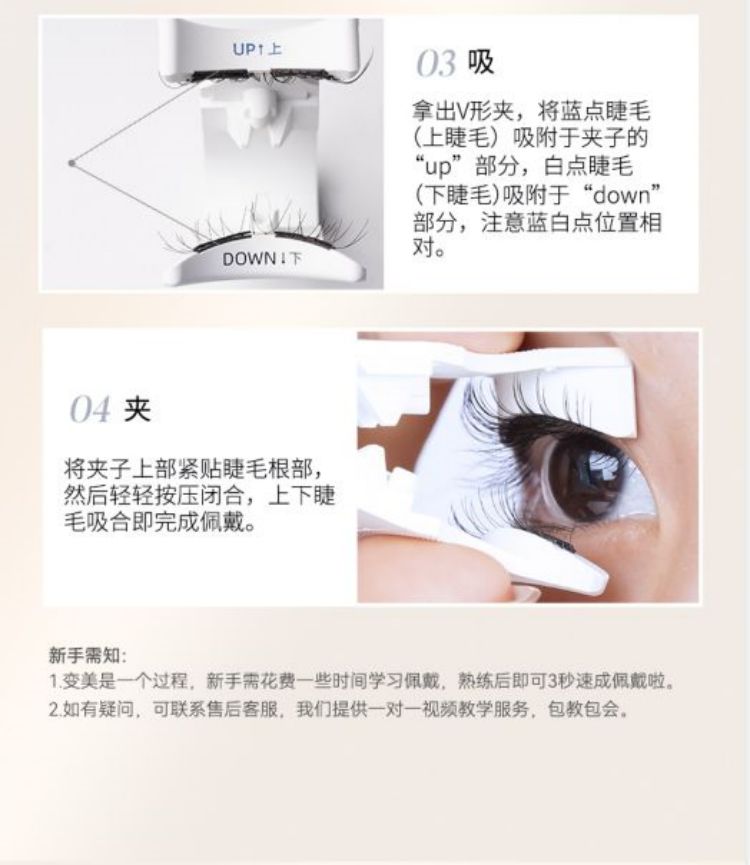 UP↑上

DOWN↓下

03 吸

拿出V形夹，将蓝点睫毛（上睫毛）吸附于夹子的“up”部分，白点睫毛（下睫毛)吸附于“down”部分，注意蓝白点位置相对。

04 夹

将夹子上部紧贴睫毛根部，然后轻轻按压闭合，上下睫毛吸合即完成佩戴。

新手需知：
1.变美是一个过程，新手需花费一些时间学习佩戴，熟练后即可3秒速成佩戴啦。
2.如有疑问，可联系售后客服，我们提供一对一视频教学服务，包教包会。