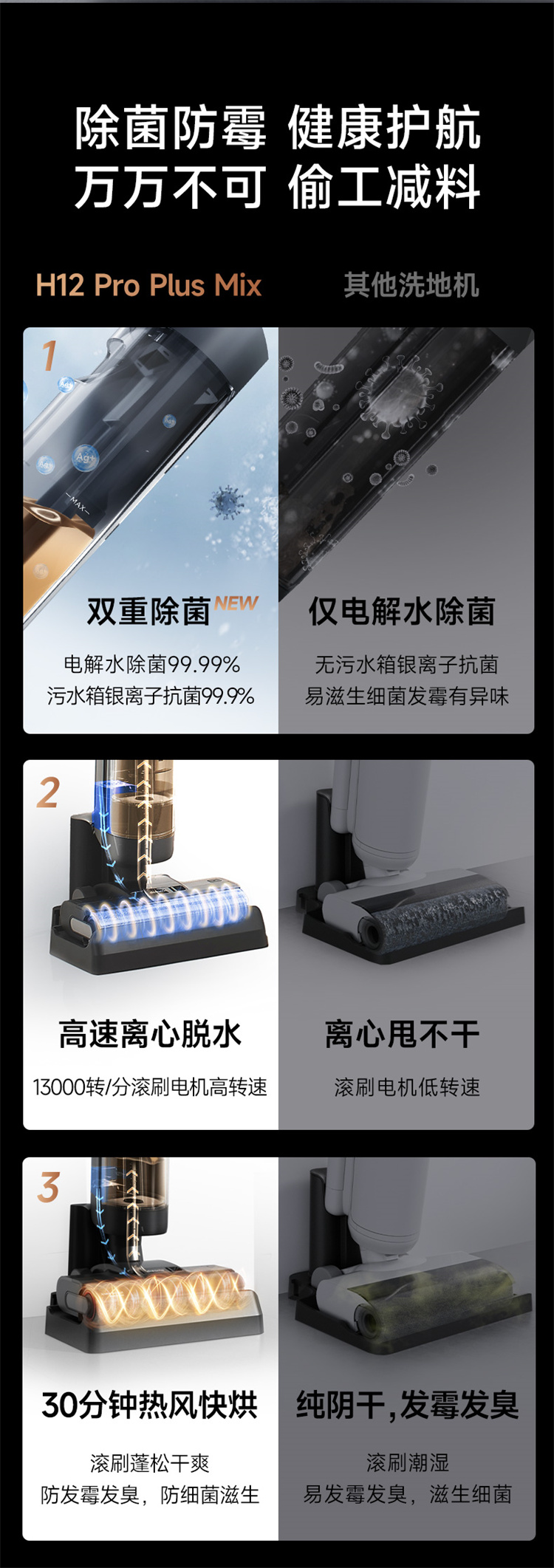 除菌防霉 健康护航
万万不可 偷工减料

H12 Pro Plus Mix

其他洗地机

1

Ag+

MAX

双重除菌 NEW

电解水除菌99.99%
污水箱银离子抗菌99.9%

仅电解水除菌

无污水箱银离子抗菌
易滋生细菌发霉有异味

2

高速离心脱水

13000转/分滚刷电机高转速

离心甩不干

滚刷电机低转速

3

30分钟热风快烘

滚刷蓬松干爽
防发霉发臭，防细菌滋生

纯阴干,发霉发臭

滚刷潮湿
易发霉发臭，滋生细菌