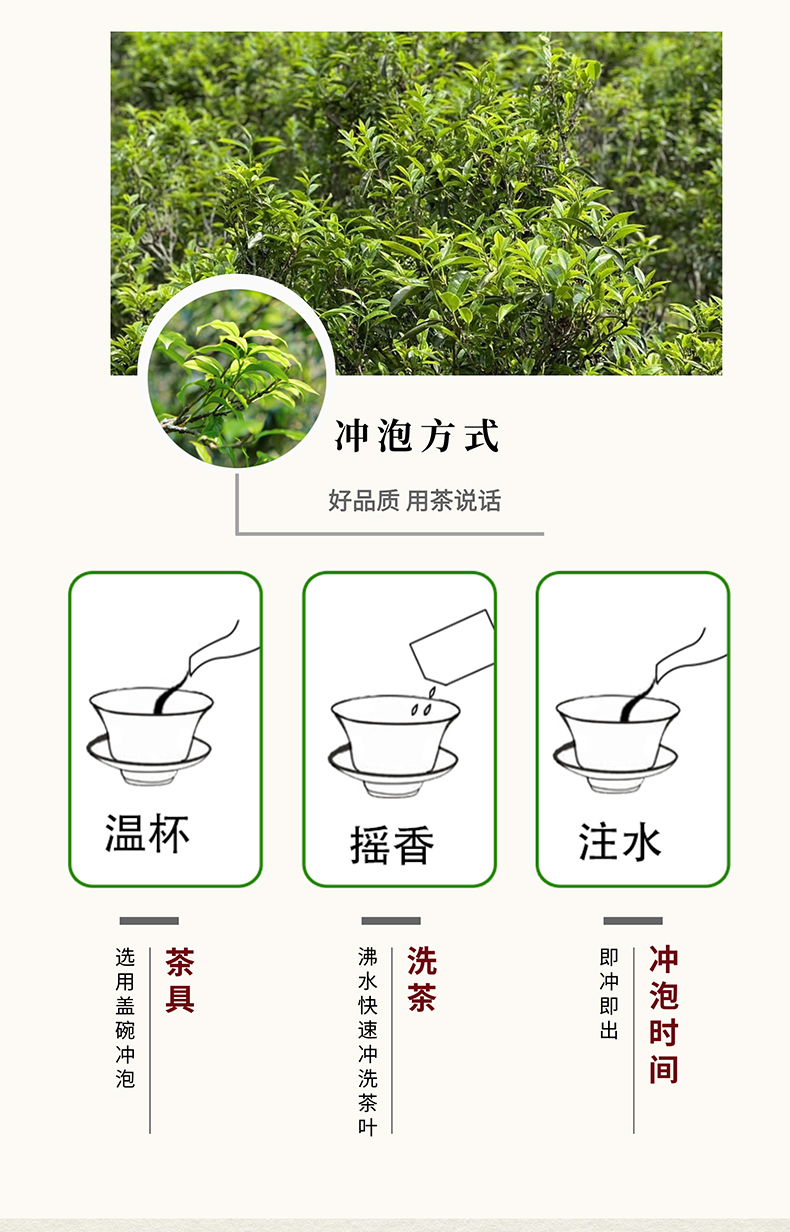 冲泡方式

好品质 用茶说话

温杯

摇香

注水

茶具
选用盖碗冲泡

洗茶
沸水快速冲洗茶叶

冲泡时间
即冲即出