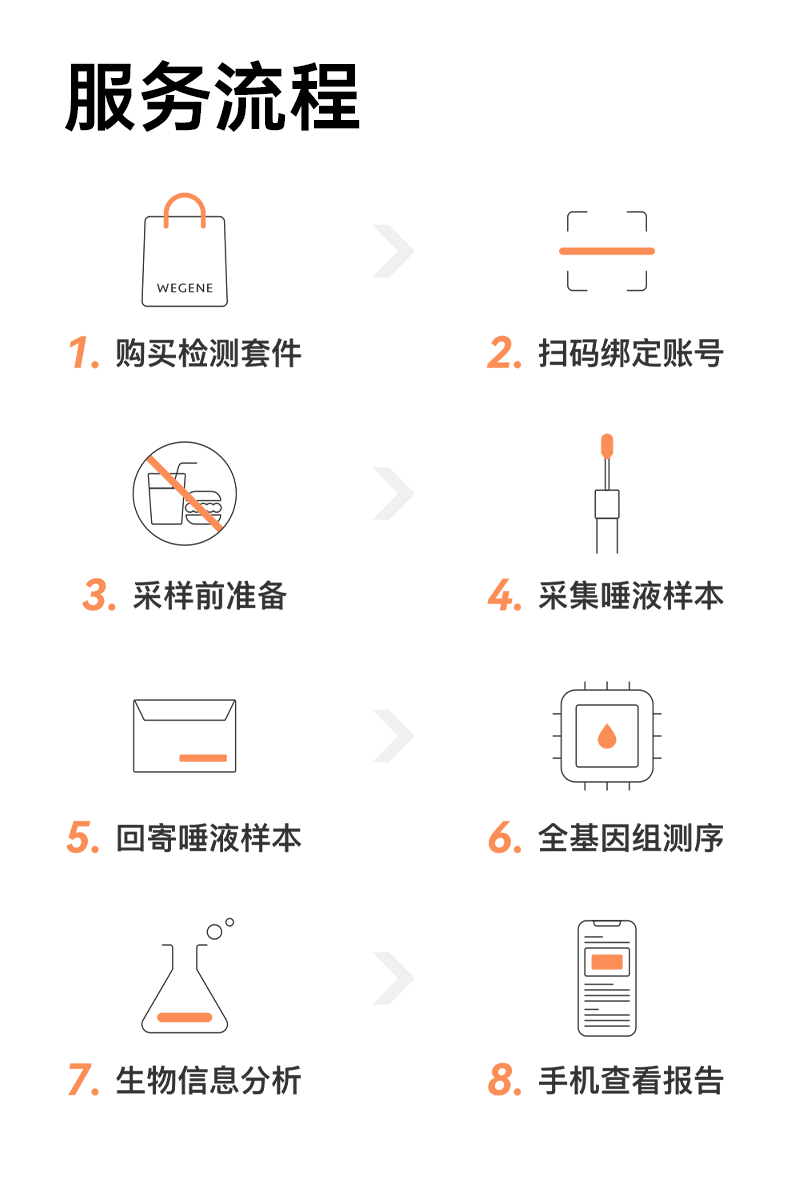 服务流程

WEGENE

1. 购买检测套件

2. 扫码绑定账号

3. 采样前准备

4. 采集唾液样本

5. 回寄唾液样本

6. 全基因组测序

7. 生物信息分析

8. 手机查看报告