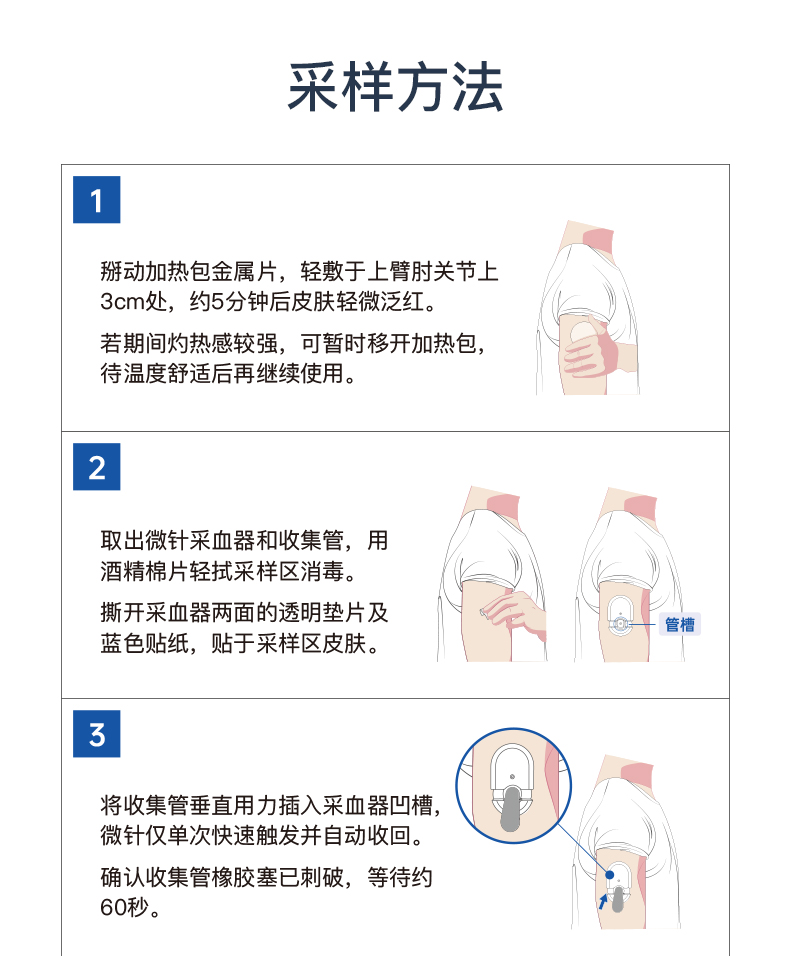 采样方法

1

掰动加热包金属片，轻敷于上臂肘关节上3cm处，约5分钟后皮肤轻微泛红。

若期间灼热感较强，可暂时移开加热包，待温度舒适后再继续使用。

2

取出微针采血器和收集管，用酒精棉片轻拭采样区消毒。

撕开采血器两面的透明垫片及蓝色贴纸，贴于采样区皮肤。

管槽

3

将收集管垂直用力插入采血器凹槽，微针仅单次快速触发并自动收回。

确认收集管橡胶塞已刺破，等待约60秒。