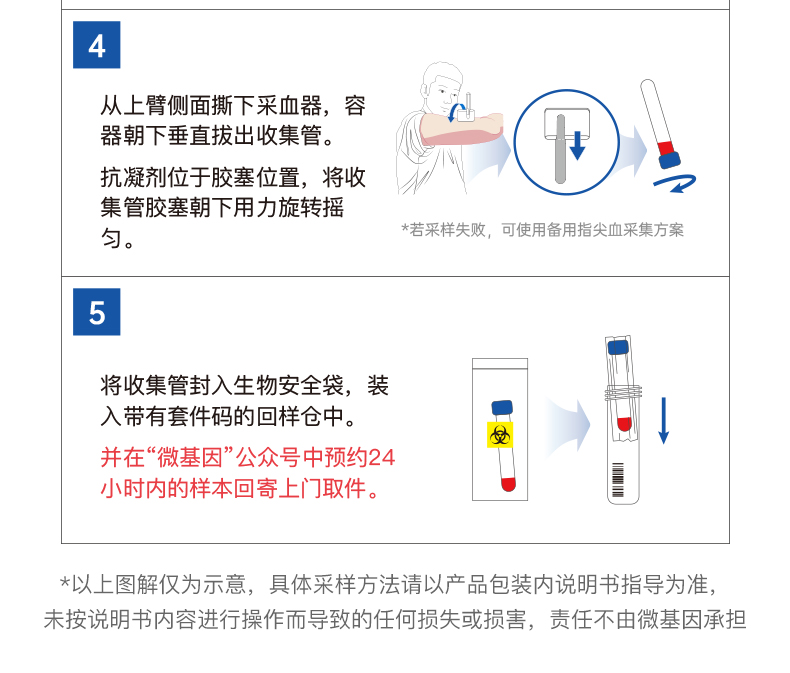 4

从上臂侧面撕下采血器，容器朝下垂直拔出收集管。

抗凝剂位于胶塞位置，将收集管胶塞朝下用力旋转摇匀。

*若采样失败，可使用备用指尖血采集方案

5

将收集管封入生物安全袋，装入带有套件码的回样仓中。

并在“微基因”公众号中预约24小时内的样本回寄上门取件。

*以上图解仅为示意，具体采样方法请以产品包装内说明书指导为准，未按说明书内容进行操作而导致的任何损失或损害，责任不由微基因承担